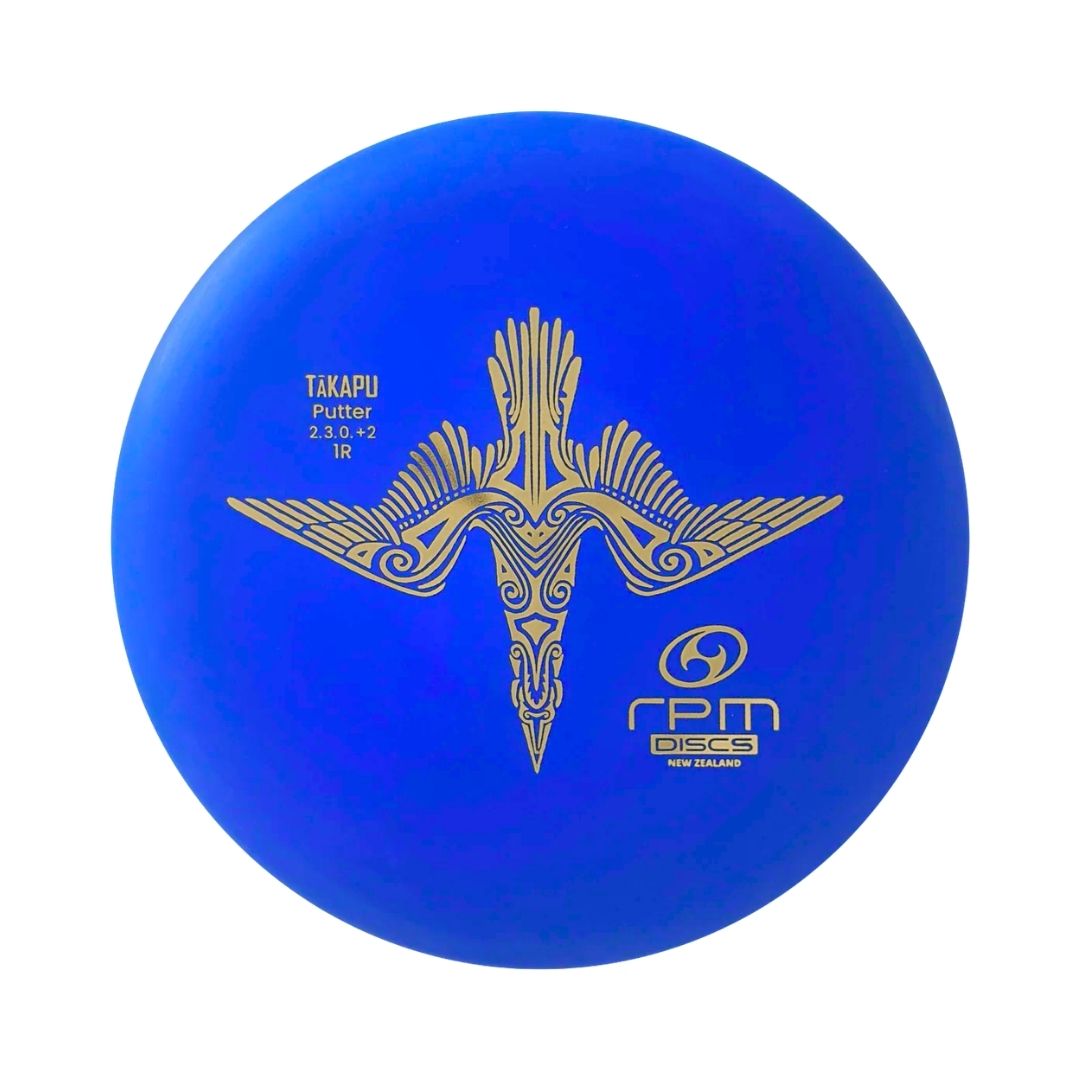 TĀKAPU
Putter
2.3.0.+2
1R

rpm
DISCS
NEW ZEALAND