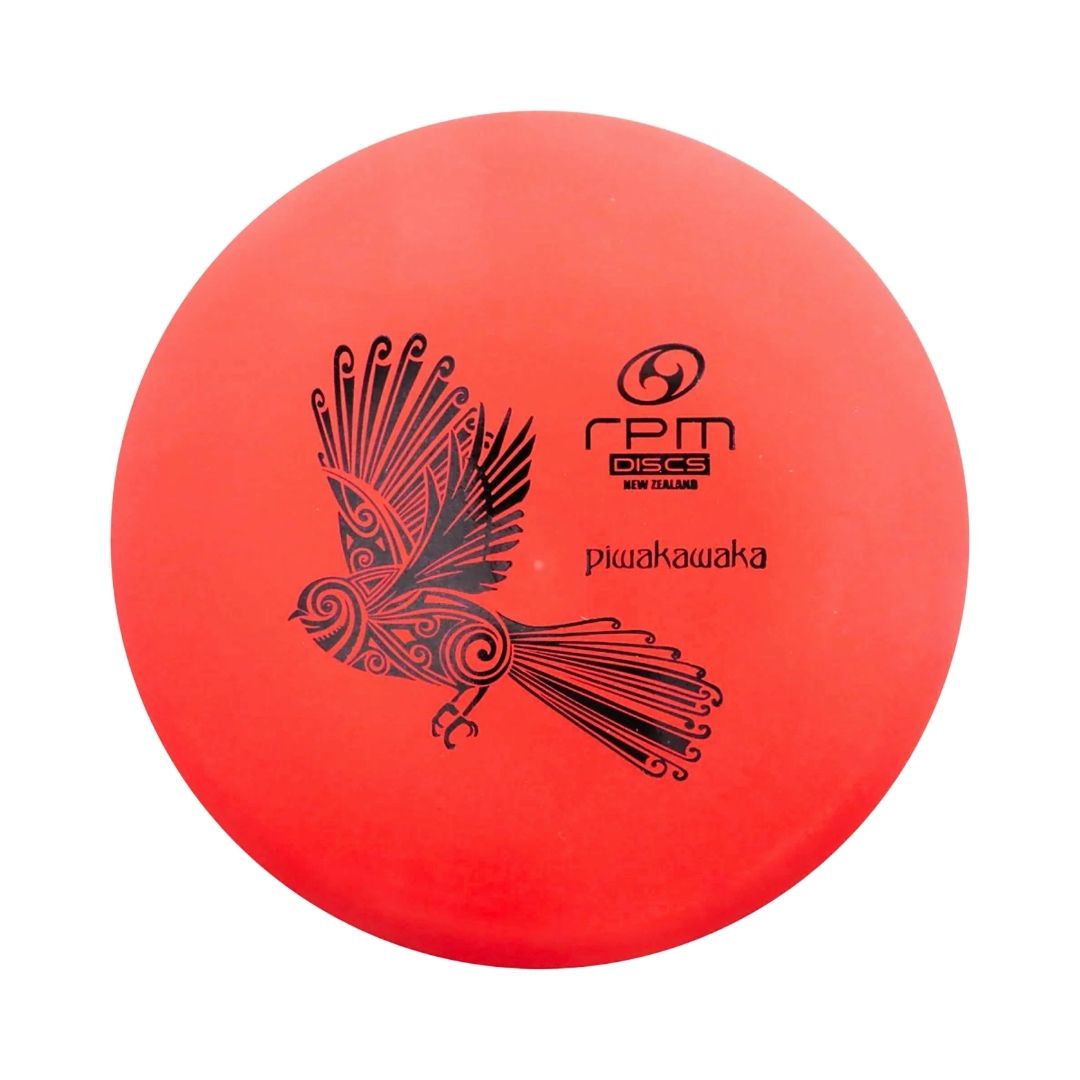 rpm
DISCS
NEW ZEALAND

piwakawaka