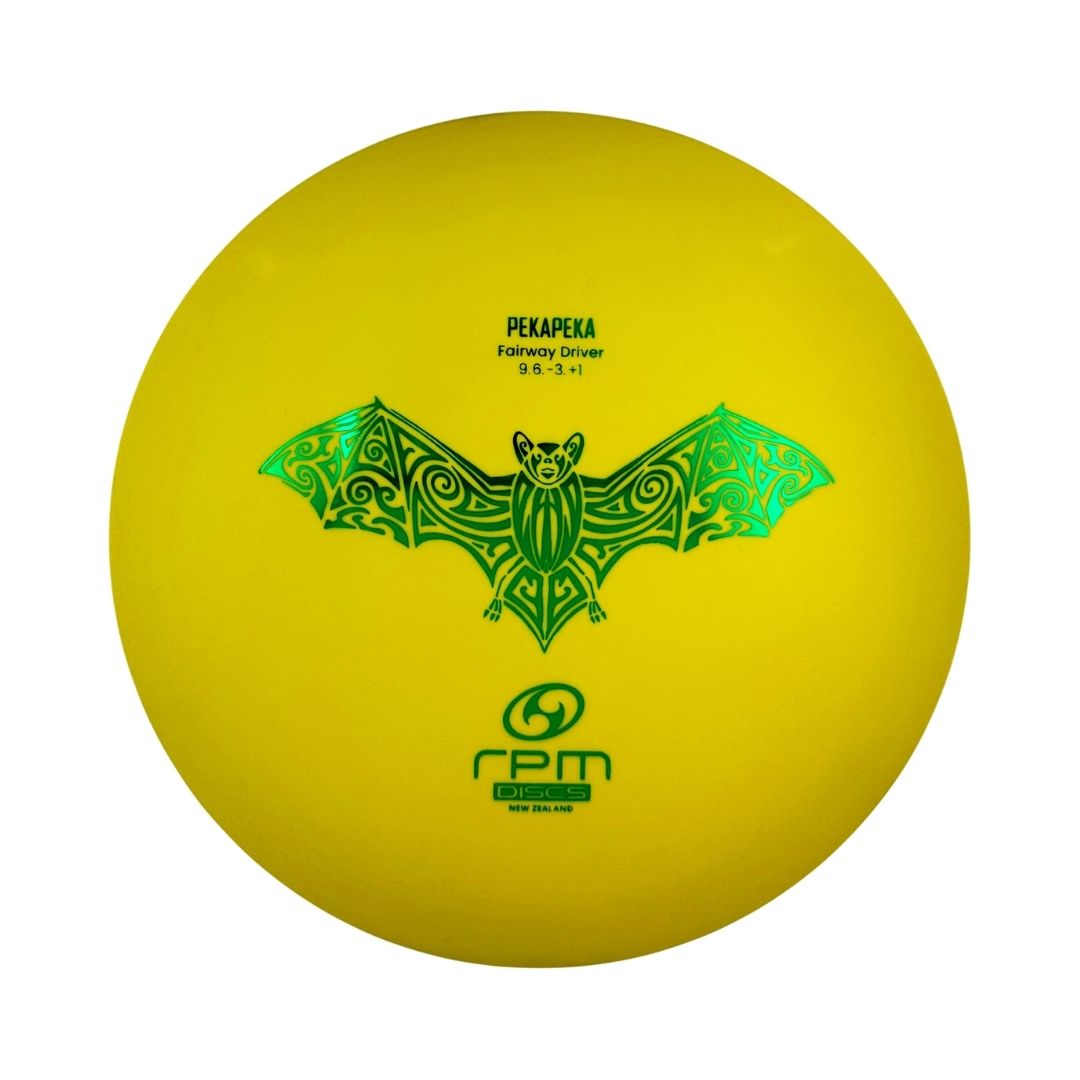 PEKAPEKA
Fairway Driver
9. 6. -3. +1

rpm
DISCS
NEW ZEALAND